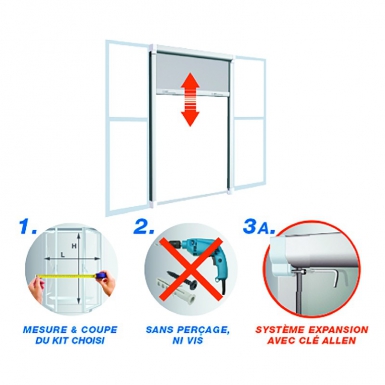 1.

H

L

MESURE & COUPE DU KIT CHOISI

2.

SANS PERÇAGE, NI VIS

3A.

SYSTÈME EXPANSION AVEC CLÉ ALLEN