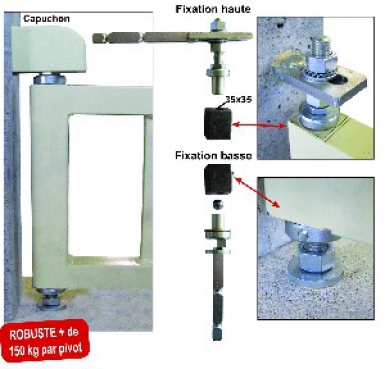 Capuchon

Fixation haute

35x35

Fixation basse

ROBUSTE + de 150 kg par pivot